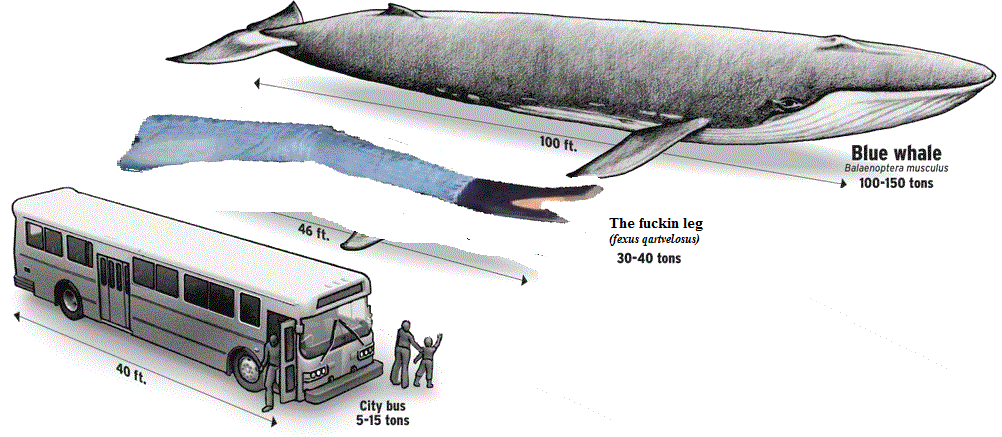 100 ft.

Blue whale
Balaenoptera musculus
100-150 tons

46 ft.

The fuckin leg
(fexus qartvelosus)
30-40 tons

40 ft.

City bus
5-15 tons