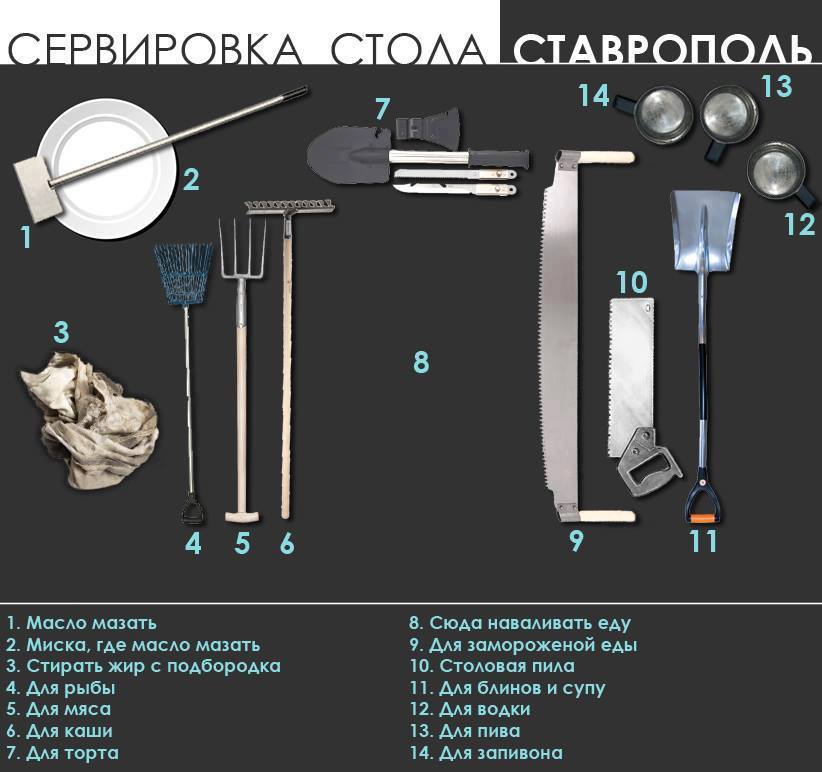 СЕРВИРОВКА СТОЛА СТАВРОПОЛЬ

14 13 7 2 1 12 10 3 8 4 5 6 9 11

1. Масло мазать
2. Миска, где масло мазать
3. Стирать жир с подбородка
4. Для рыбы
5. Для мяса
6. Для каши
7. Для торта

8. Сюда наваливать еду
9. Для замороженой еды
10. Столовая пила
11. Для блинов и супу
12. Для водки
13. Для пива
14. Для запивона