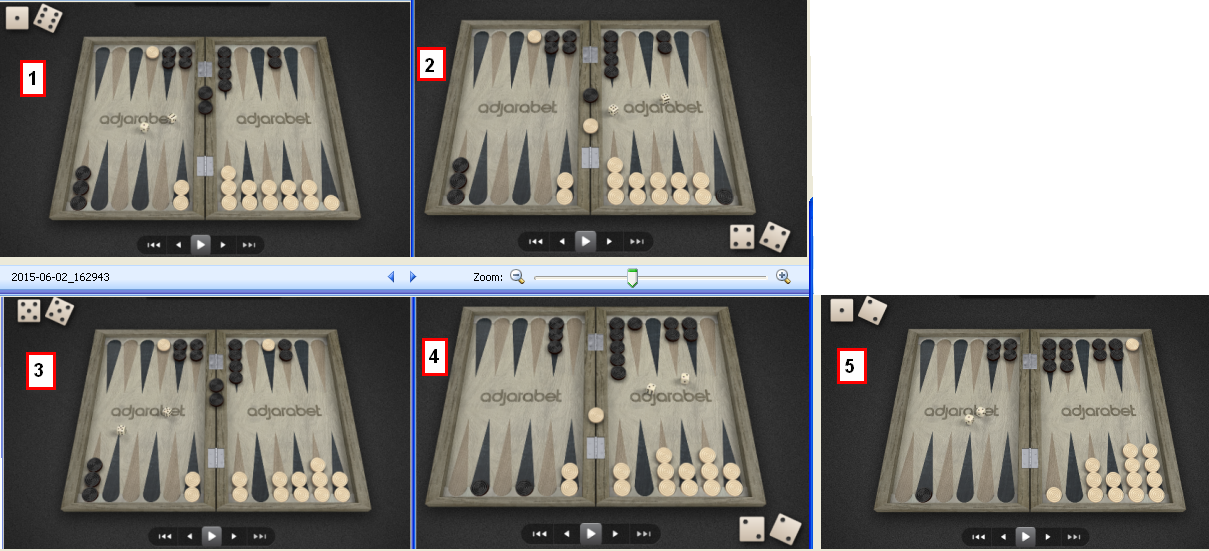 1

adjarabet adjarabet

2

adjarabet adjarabet

2015-06-02_162943

Zoom:

3

adjarabet adjarabet

4

adjarabet adjarabet

5

adjarabet adjarabet