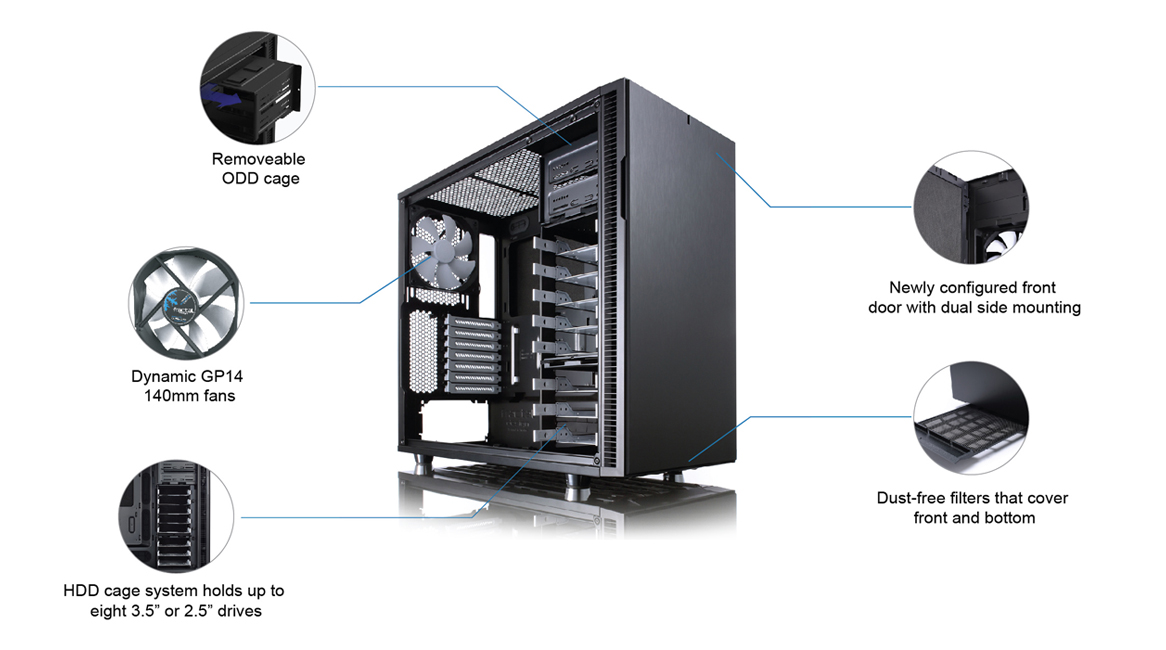 Removeable ODD cage

Dynamic GP14 140mm fans

HDD cage system holds up to eight 3.5” or 2.5” drives

Newly configured front door with dual side mounting

Dust-free filters that cover front and bottom