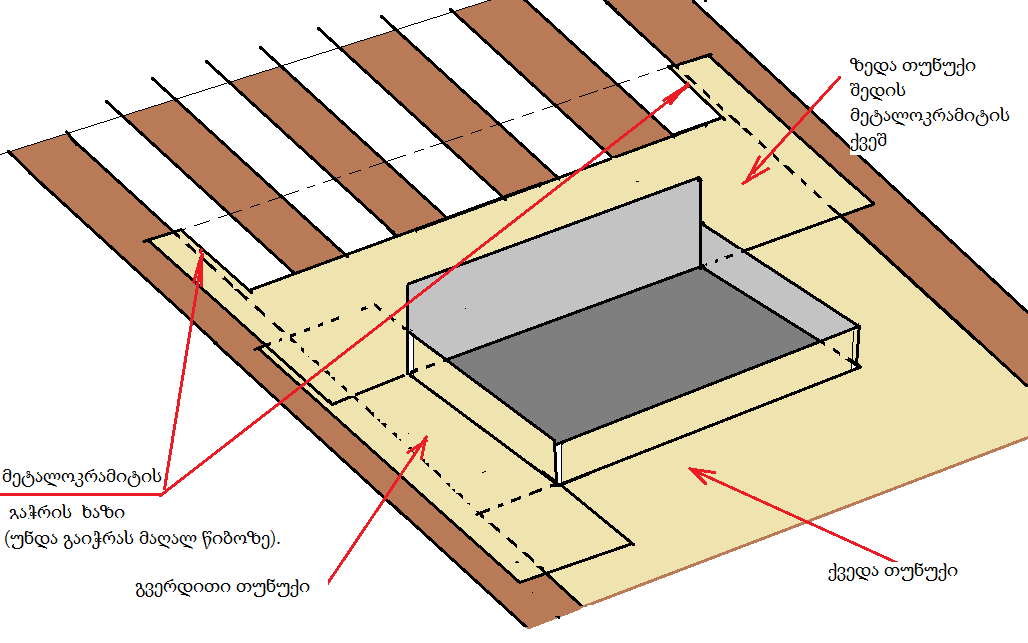 ზედა თუნუქი შედის მეტალოკრამიტის ქვეშ

მეტალოკრამიტის გაჭრის ხაზი (უნდა გაიჭრას მაღალ წიბოზე).

გვერდითი თუნუქი

ქვედა თუნუქი