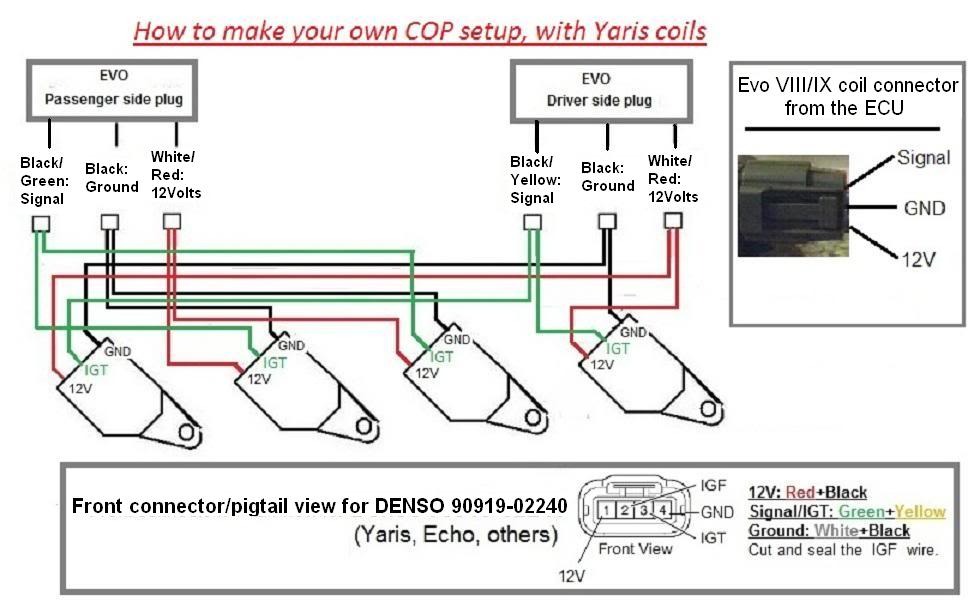 How to make your own COP setup, with Yaris coils

EVO
Passenger side plug

Black/
Green:
Signal

Black:
Ground

White/
Red:
12Volts

EVO
Driver side plug

Black/
Yellow:
Signal

Black:
Ground

White/
Red:
12Volts

Evo VIII/IX coil connector from the ECU

Signal
GND
12V

GND
IGT
12V

GND
IGT
12V

GND
IGT
12V

GND
IGT
12V

Front connector/pigtail view for DENSO 90919-02240
(Yaris, Echo, others)

1 2 3 4
IGF
GND
IGT
Front View
12V

12V: Red+Black
Signal/IGT: Green+Yellow
Ground: White+Black
Cut and seal the IGF wire.