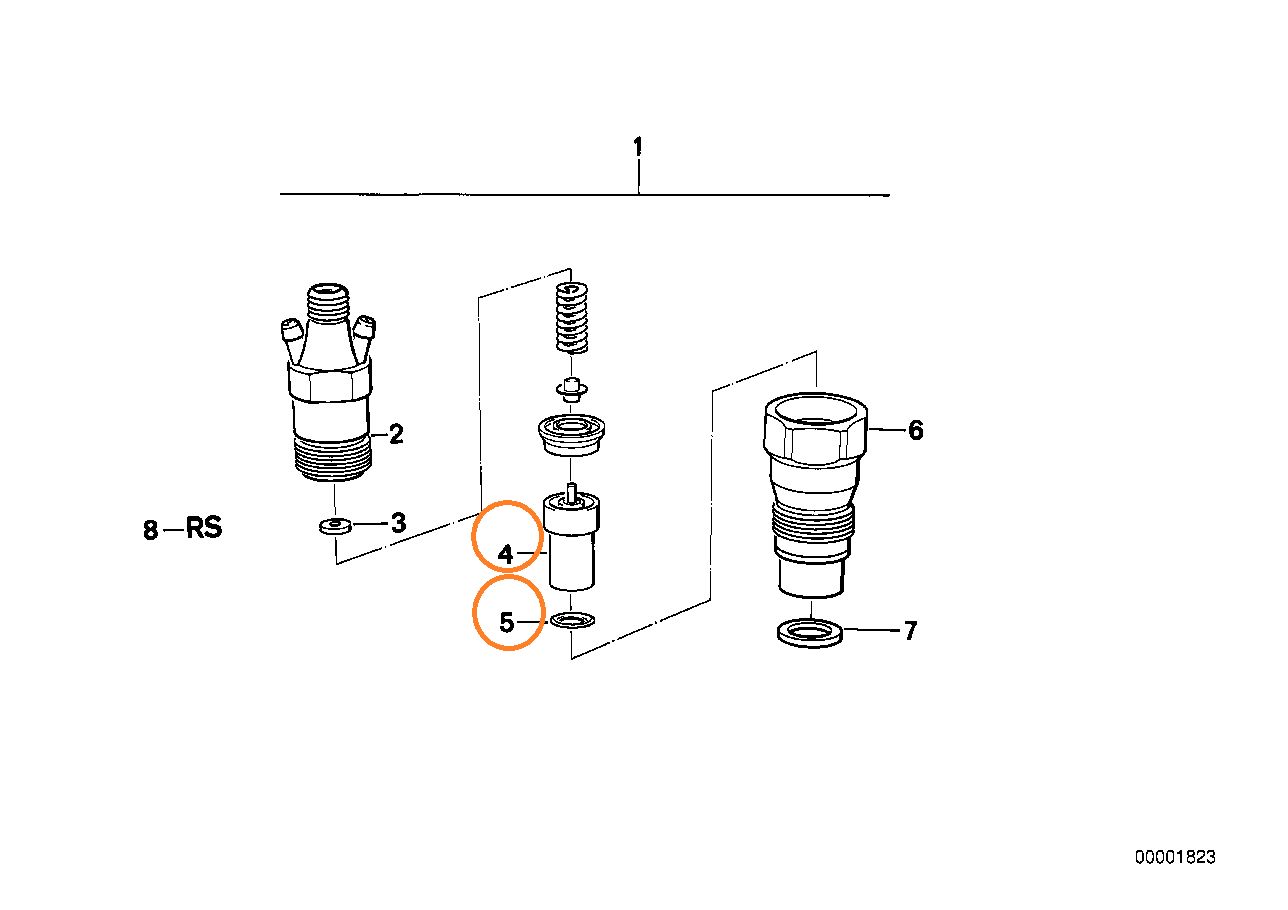 1

2

6

8—RS

3

4

5

7

00001823