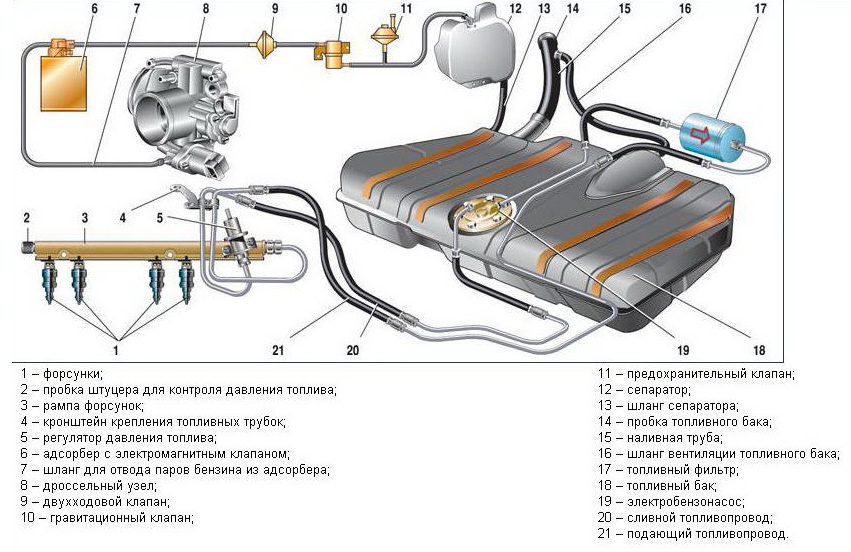 6 7 8 9 10 11 12 13 14 15 16 17

2 3 4 5

1

21 20 19 18

1 – форсунки;
2 – пробка штуцера для контроля давления топлива;
3 – рампа форсунок;
4 – кронштейн крепления топливных трубок;
5 – регулятор давления топлива;
6 – адсорбер с электромагнитным клапаном;
7 – шланг для отвода паров бензина из адсорбера;
8 – дроссельный узел;
9 – двухходовой клапан;
10 – гравитационный клапан;

11 – предохранительный клапан;
12 – сепаратор;
13 – шланг сепаратора;
14 – пробка топливного бака;
15 – наливная труба;
16 – шланг вентиляции топливного бака;
17 – топливный фильтр;
18 – топливный бак;
19 – электробензонасос;
20 – сливной топливопровод;
21 – подающий топливопровод.